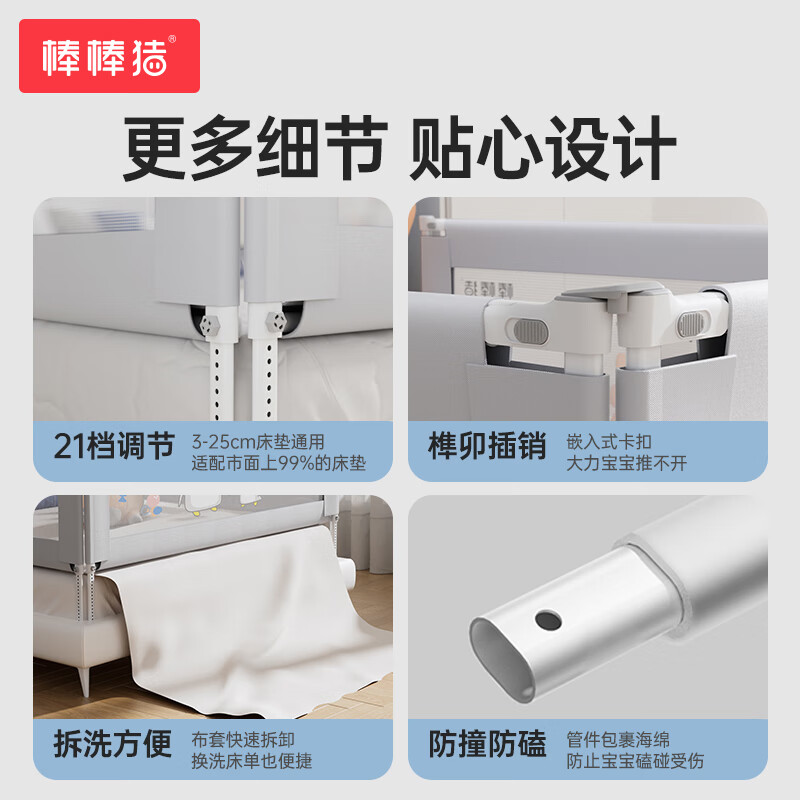 棒棒猪®

更多细节 贴心设计

21档调节
3-25cm床垫通用
适配市面上99%的床垫

榫卯插销
嵌入式卡扣
大力宝宝推不开

拆洗方便
布套快速拆卸
换洗床单也便捷

防撞防磕
管件包裹海绵
防止宝宝磕碰受伤